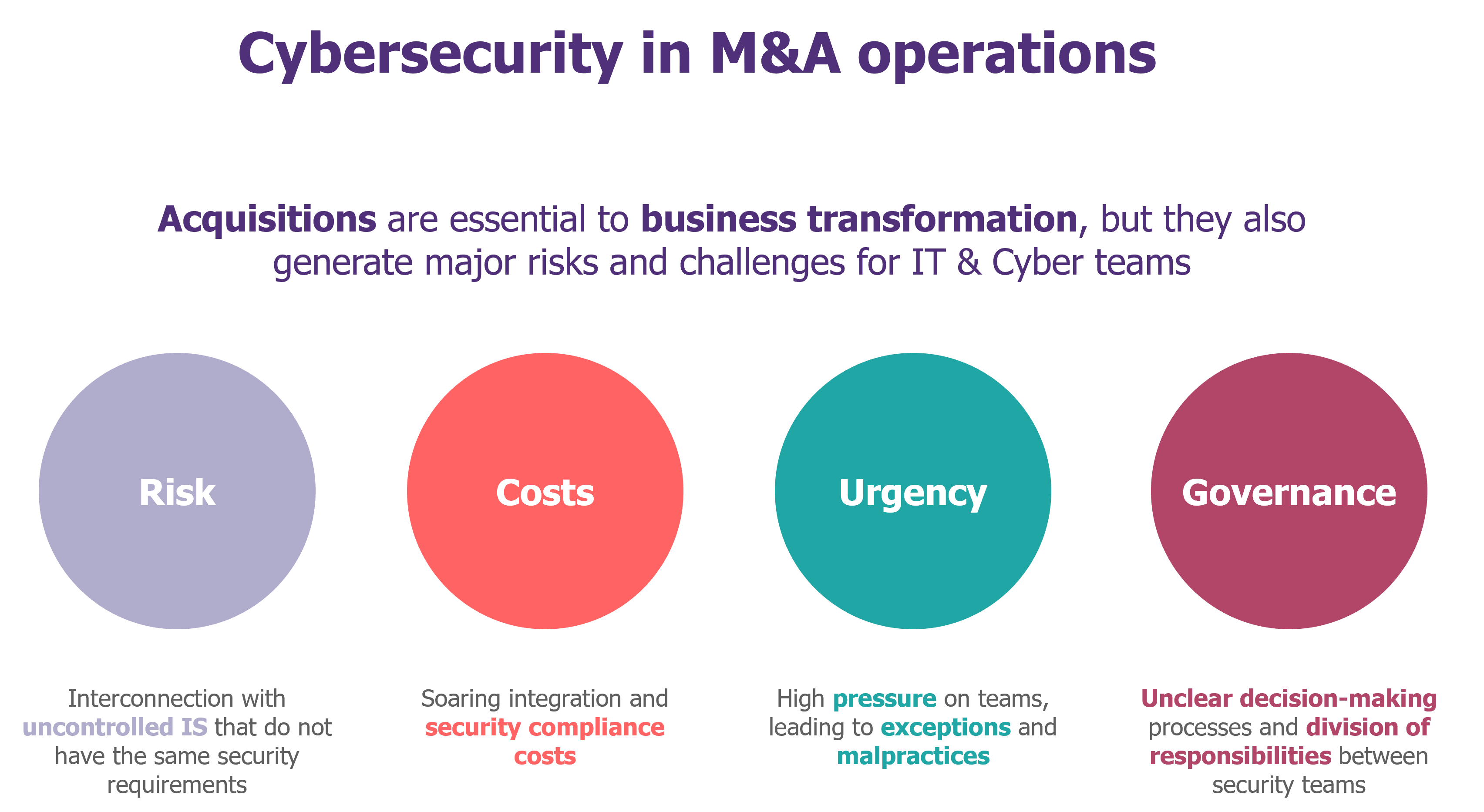 Cybersecurity in M&A operations

Acquisitions are essential to business transformation, but they also generate major risks and challenges for IT & Cyber teams

Risk

Interconnection with uncontrolled IS that do not have the same security requirements

Costs

Soaring integration and security compliance costs

Urgency

High pressure on teams, leading to exceptions and malpractices

Governance

Unclear decision-making processes and division of responsibilities between security teams