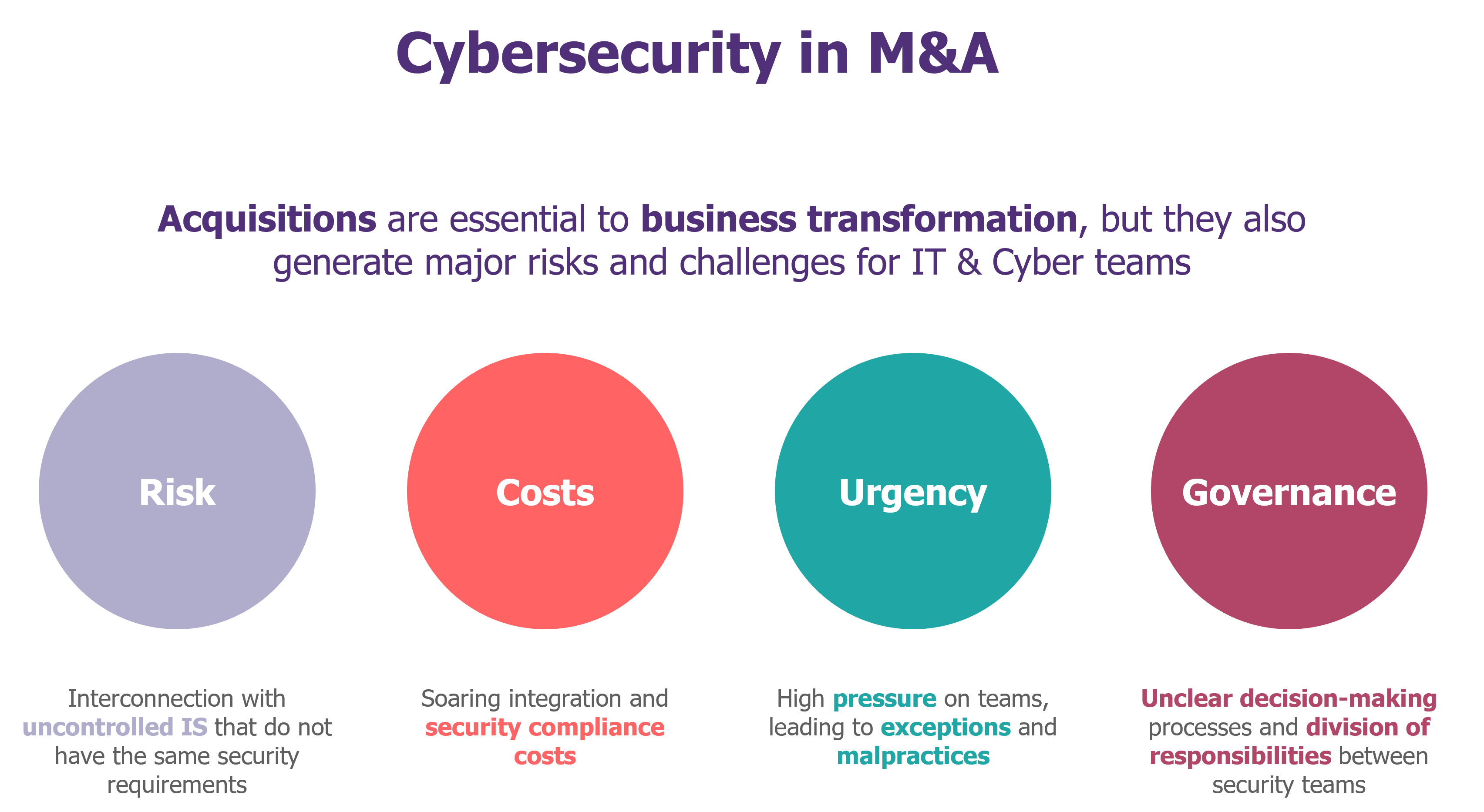 Cybersecurity in M&A

Acquisitions are essential to business transformation, but they also generate major risks and challenges for IT & Cyber teams

Risk

Interconnection with uncontrolled IS that do not have the same security requirements

Costs

Soaring integration and security compliance costs

Urgency

High pressure on teams, leading to exceptions and malpractices

Governance

Unclear decision-making processes and division of responsibilities between security teams